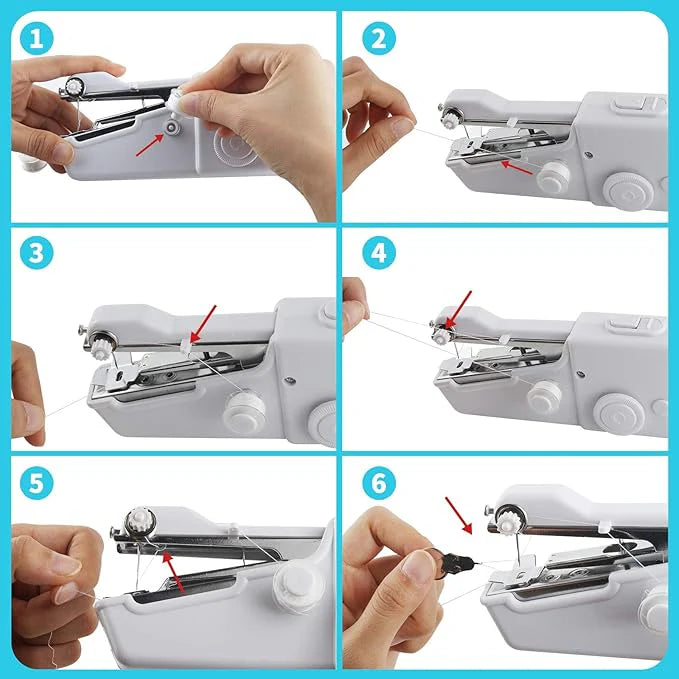 1

2

3

4

5

6